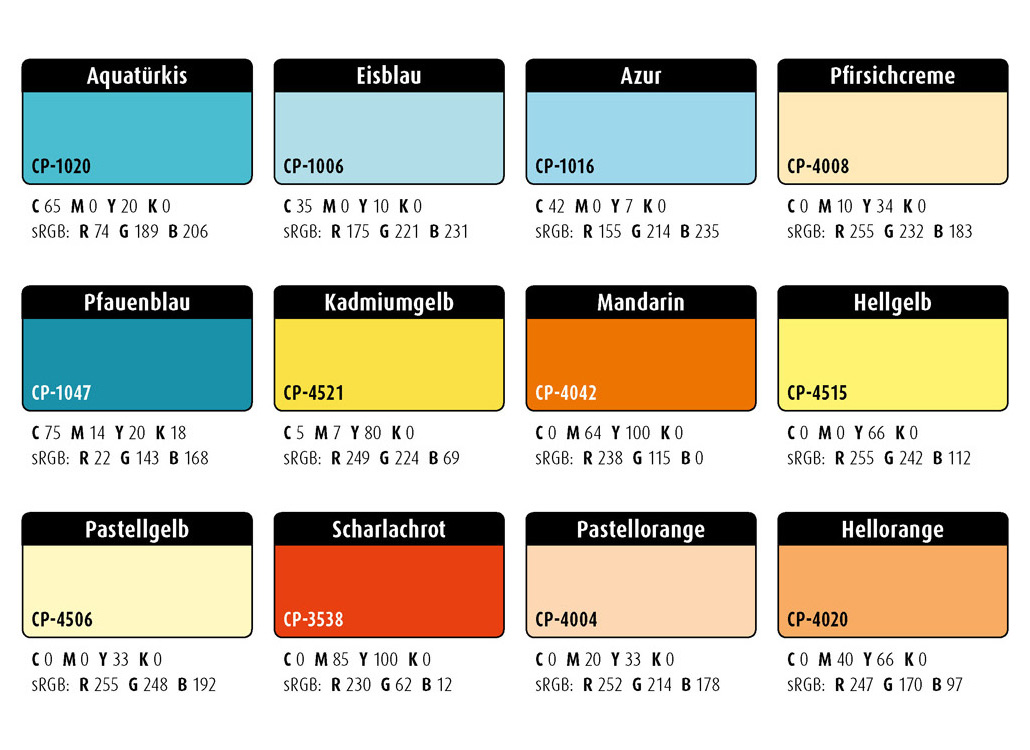 Aquatürkis
CP-1020
C 65 M 0 Y 20 K 0
sRGB: R 74 G 189 B 206

Eisblau
CP-1006
C 35 M 0 Y 10 K 0
sRGB: R 175 G 221 B 231

Azur
CP-1016
C 42 M 0 Y 7 K 0
sRGB: R 155 G 214 B 235

Pfirsichcreme
CP-4008
C 0 M 10 Y 34 K 0
sRGB: R 255 G 232 B 183

Pfauenblau
CP-1047
C 75 M 14 Y 20 K 18
sRGB: R 22 G 143 B 168

Kadmiumgelb
CP-4521
C 5 M 7 Y 80 K 0
sRGB: R 249 G 224 B 69

Mandarin
CP-4042
C 0 M 64 Y 100 K 0
sRGB: R 238 G 115 B 0

Hellgelb
CP-4515
C 0 M 0 Y 66 K 0
sRGB: R 255 G 242 B 112

Pastellgelb
CP-4506
C 0 M 0 Y 33 K 0
sRGB: R 255 G 248 B 192

Scharlachrot
CP-3538
C 0 M 85 Y 100 K 0
sRGB: R 230 G 62 B 12

Pastellorange
CP-4004
C 0 M 20 Y 33 K 0
sRGB: R 252 G 214 B 178

Hellorange
CP-4020
C 0 M 40 Y 66 K 0
sRGB: R 247 G 170 B 97