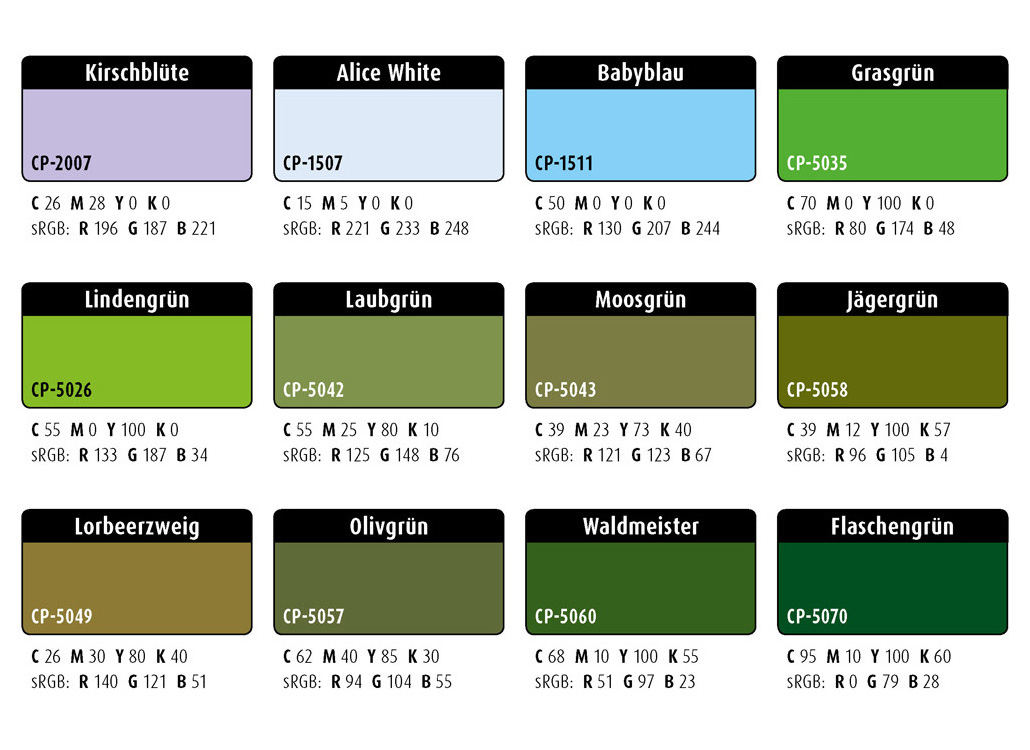 Kirschblüte
CP-2007
C 26 M 28 Y 0 K 0
sRGB: R 196 G 187 B 221

Alice White
CP-1507
C 15 M 5 Y 0 K 0
sRGB: R 221 G 233 B 248

Babyblau
CP-1511
C 50 M 0 Y 0 K 0
sRGB: R 130 G 207 B 244

Grasgrün
CP-5035
C 70 M 0 Y 100 K 0
sRGB: R 80 G 174 B 48

Lindengrün
CP-5026
C 55 M 0 Y 100 K 0
sRGB: R 133 G 187 B 34

Laubgrün
CP-5042
C 55 M 25 Y 80 K 10
sRGB: R 125 G 148 B 76

Moosgrün
CP-5043
C 39 M 23 Y 73 K 40
sRGB: R 121 G 123 B 67

Jägergrün
CP-5058
C 39 M 12 Y 100 K 57
sRGB: R 96 G 105 B 4

Lorbeerzweig
CP-5049
C 26 M 30 Y 80 K 40
sRGB: R 140 G 121 B 51

Olivgrün
CP-5057
C 62 M 40 Y 85 K 30
sRGB: R 94 G 104 B 55

Waldmeister
CP-5060
C 68 M 10 Y 100 K 55
sRGB: R 51 G 97 B 23

Flaschengrün
CP-5070
C 95 M 10 Y 100 K 60
sRGB: R 0 G 79 B 28