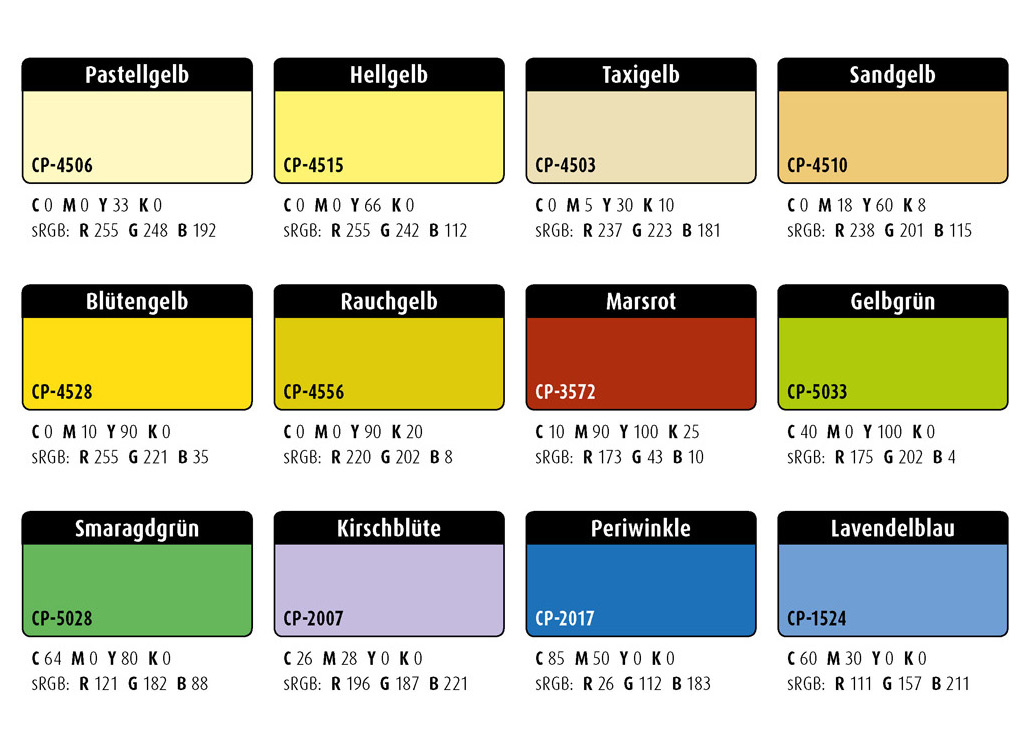 Pastellgelb
CP-4506
C 0 M 0 Y 33 K 0
sRGB: R 255 G 248 B 192

Hellgelb
CP-4515
C 0 M 0 Y 66 K 0
sRGB: R 255 G 242 B 112

Taxigelb
CP-4503
C 0 M 5 Y 30 K 10
sRGB: R 237 G 223 B 181

Sandgelb
CP-4510
C 0 M 18 Y 60 K 8
sRGB: R 238 G 201 B 115

Blütengelb
CP-4528
C 0 M 10 Y 90 K 0
sRGB: R 255 G 221 B 35

Rauchgelb
CP-4556
C 0 M 0 Y 90 K 20
sRGB: R 220 G 202 B 8

Marsrot
CP-3572
C 10 M 90 Y 100 K 25
sRGB: R 173 G 43 B 10

Gelbgrün
CP-5033
C 40 M 0 Y 100 K 0
sRGB: R 175 G 202 B 4

Smaragdgrün
CP-5028
C 64 M 0 Y 80 K 0
sRGB: R 121 G 182 B 88

Kirschblüte
CP-2007
C 26 M 28 Y 0 K 0
sRGB: R 196 G 187 B 221

Periwinkle
CP-2017
C 85 M 50 Y 0 K 0
sRGB: R 26 G 112 B 183

Lavendelblau
CP-1524
C 60 M 30 Y 0 K 0
sRGB: R 111 G 157 B 211