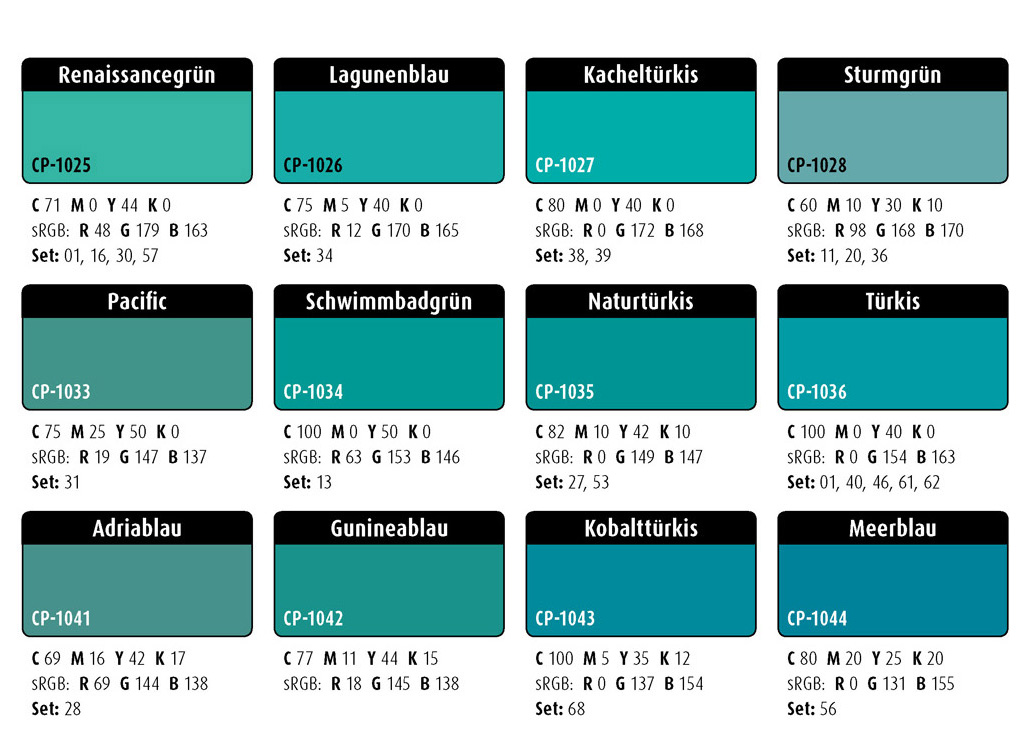 Renaissancegrün

CP-1025

C 71 M 0 Y 44 K 0
sRGB: R 48 G 179 B 163
Set: 01, 16, 30, 57

Lagunenblau

CP-1026

C 75 M 5 Y 40 K 0
sRGB: R 12 G 170 B 165
Set: 34

Kacheltürkis

CP-1027

C 80 M 0 Y 40 K 0
sRGB: R 0 G 172 B 168
Set: 38, 39

Sturmgrün

CP-1028

C 60 M 10 Y 30 K 10
sRGB: R 98 G 168 B 170
Set: 11, 20, 36

Pacific

CP-1033

C 75 M 25 Y 50 K 0
sRGB: R 19 G 147 B 137
Set: 31

Schwimmbadgrün

CP-1034

C 100 M 0 Y 50 K 0
sRGB: R 63 G 153 B 146
Set: 13

Naturtürkis

CP-1035

C 82 M 10 Y 42 K 10
sRGB: R 0 G 149 B 147
Set: 27, 53

Türkis

CP-1036

C 100 M 0 Y 40 K 0
sRGB: R 0 G 154 B 163
Set: 01, 40, 46, 61, 62

Adriablau

CP-1041

C 69 M 16 Y 42 K 17
sRGB: R 69 G 144 B 138
Set: 28

Gunineablau

CP-1042

C 77 M 11 Y 44 K 15
sRGB: R 18 G 145 B 138

Kobalttürkis

CP-1043

C 100 M 5 Y 35 K 12
sRGB: R 0 G 137 B 154
Set: 68

Meerblau

CP-1044

C 80 M 20 Y 25 K 20
sRGB: R 0 G 131 B 155
Set: 56