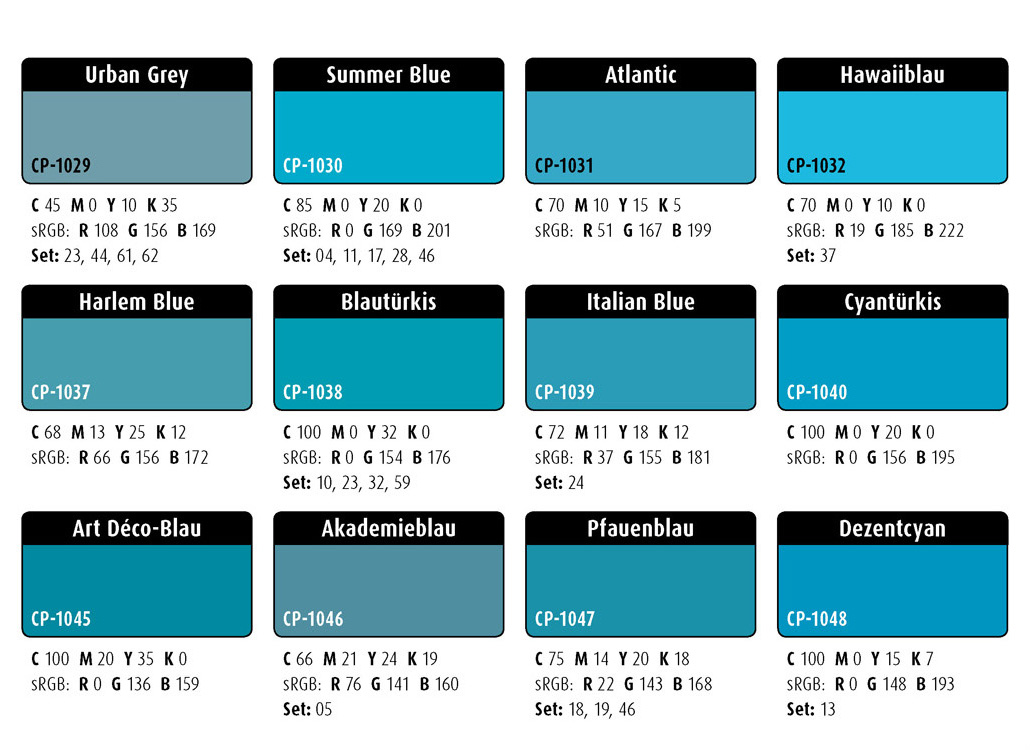 Urban Grey
CP-1029
C 45 M 0 Y 10 K 35
sRGB: R 108 G 156 B 169
Set: 23, 44, 61, 62

Summer Blue
CP-1030
C 85 M 0 Y 20 K 0
sRGB: R 0 G 169 B 201
Set: 04, 11, 17, 28, 46

Atlantic
CP-1031
C 70 M 10 Y 15 K 5
sRGB: R 51 G 167 B 199

Hawaiiblau
CP-1032
C 70 M 0 Y 10 K 0
sRGB: R 19 G 185 B 222
Set: 37

Harlem Blue
CP-1037
C 68 M 13 Y 25 K 12
sRGB: R 66 G 156 B 172

Blautürkis
CP-1038
C 100 M 0 Y 32 K 0
sRGB: R 0 G 154 B 176
Set: 10, 23, 32, 59

Italian Blue
CP-1039
C 72 M 11 Y 18 K 12
sRGB: R 37 G 155 B 181
Set: 24

Cyantürkis
CP-1040
C 100 M 0 Y 20 K 0
sRGB: R 0 G 156 B 195

Art Déco-Blau
CP-1045
C 100 M 20 Y 35 K 0
sRGB: R 0 G 136 B 159

Akademieblau
CP-1046
C 66 M 21 Y 24 K 19
sRGB: R 76 G 141 B 160
Set: 05

Pfauenblau
CP-1047
C 75 M 14 Y 20 K 18
sRGB: R 22 G 143 B 168
Set: 18, 19, 46

Dezentcyan
CP-1048
C 100 M 0 Y 15 K 7
sRGB: R 0 G 148 B 193
Set: 13