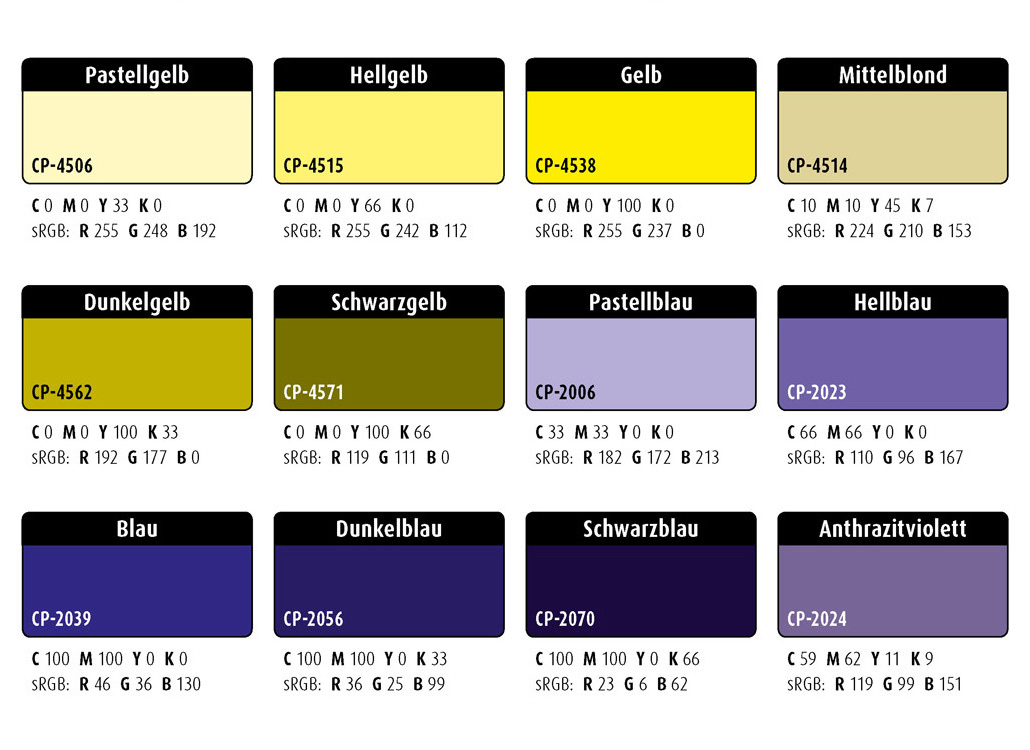 Pastellgelb
CP-4506
C 0 M 0 Y 33 K 0
sRGB: R 255 G 248 B 192

Hellgelb
CP-4515
C 0 M 0 Y 66 K 0
sRGB: R 255 G 242 B 112

Gelb
CP-4538
C 0 M 0 Y 100 K 0
sRGB: R 255 G 237 B 0

Mittelblond
CP-4514
C 10 M 10 Y 45 K 7
sRGB: R 224 G 210 B 153

Dunkelgelb
CP-4562
C 0 M 0 Y 100 K 33
sRGB: R 192 G 177 B 0

Schwarzgelb
CP-4571
C 0 M 0 Y 100 K 66
sRGB: R 119 G 111 B 0

Pastellblau
CP-2006
C 33 M 33 Y 0 K 0
sRGB: R 182 G 172 B 213

Hellblau
CP-2023
C 66 M 66 Y 0 K 0
sRGB: R 110 G 96 B 167

Blau
CP-2039
C 100 M 100 Y 0 K 0
sRGB: R 46 G 36 B 130

Dunkelblau
CP-2056
C 100 M 100 Y 0 K 33
sRGB: R 36 G 25 B 99

Schwarzblau
CP-2070
C 100 M 100 Y 0 K 66
sRGB: R 23 G 6 B 62

Anthrazitviolett
CP-2024
C 59 M 62 Y 11 K 9
sRGB: R 119 G 99 B 151