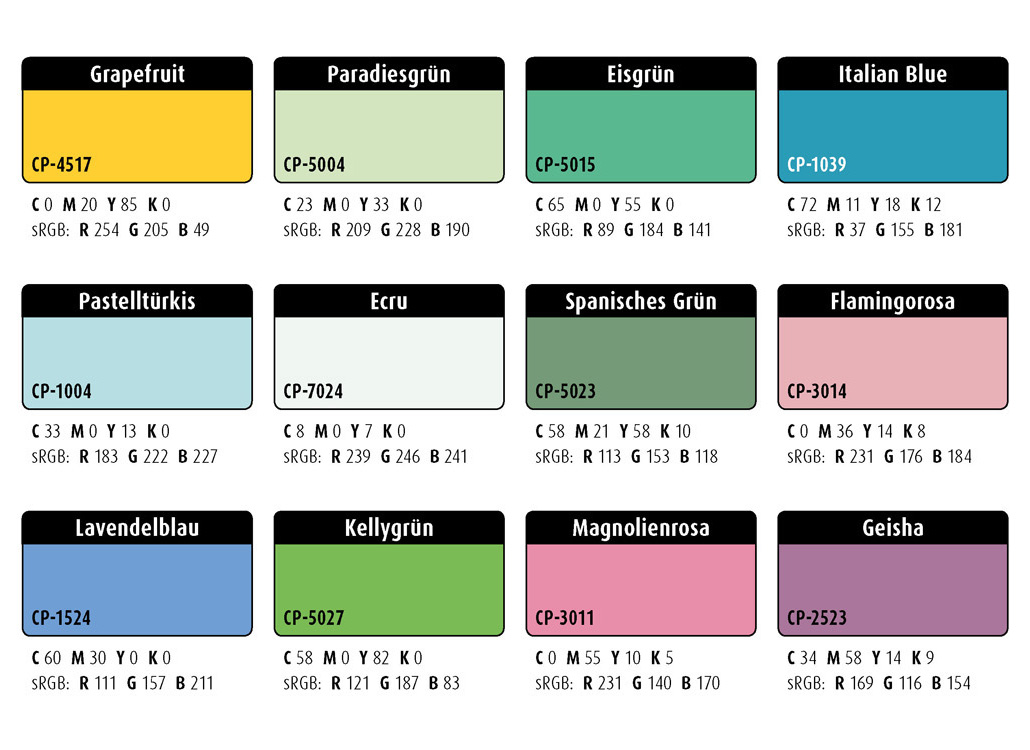 Grapefruit
CP-4517
C 0 M 20 Y 85 K 0
sRGB: R 254 G 205 B 49

Paradiesgrün
CP-5004
C 23 M 0 Y 33 K 0
sRGB: R 209 G 228 B 190

Eisgrün
CP-5015
C 65 M 0 Y 55 K 0
sRGB: R 89 G 184 B 141

Italian Blue
CP-1039
C 72 M 11 Y 18 K 12
sRGB: R 37 G 155 B 181

Pastelltürkis
CP-1004
C 33 M 0 Y 13 K 0
sRGB: R 183 G 222 B 227

Ecru
CP-7024
C 8 M 0 Y 7 K 0
sRGB: R 239 G 246 B 241

Spanisches Grün
CP-5023
C 58 M 21 Y 58 K 10
sRGB: R 113 G 153 B 118

Flamingorosa
CP-3014
C 0 M 36 Y 14 K 8
sRGB: R 231 G 176 B 184

Lavendelblau
CP-1524
C 60 M 30 Y 0 K 0
sRGB: R 111 G 157 B 211

Kellygrün
CP-5027
C 58 M 0 Y 82 K 0
sRGB: R 121 G 187 B 83

Magnolienrosa
CP-3011
C 0 M 55 Y 10 K 5
sRGB: R 231 G 140 B 170

Geisha
CP-2523
C 34 M 58 Y 14 K 9
sRGB: R 169 G 116 B 154