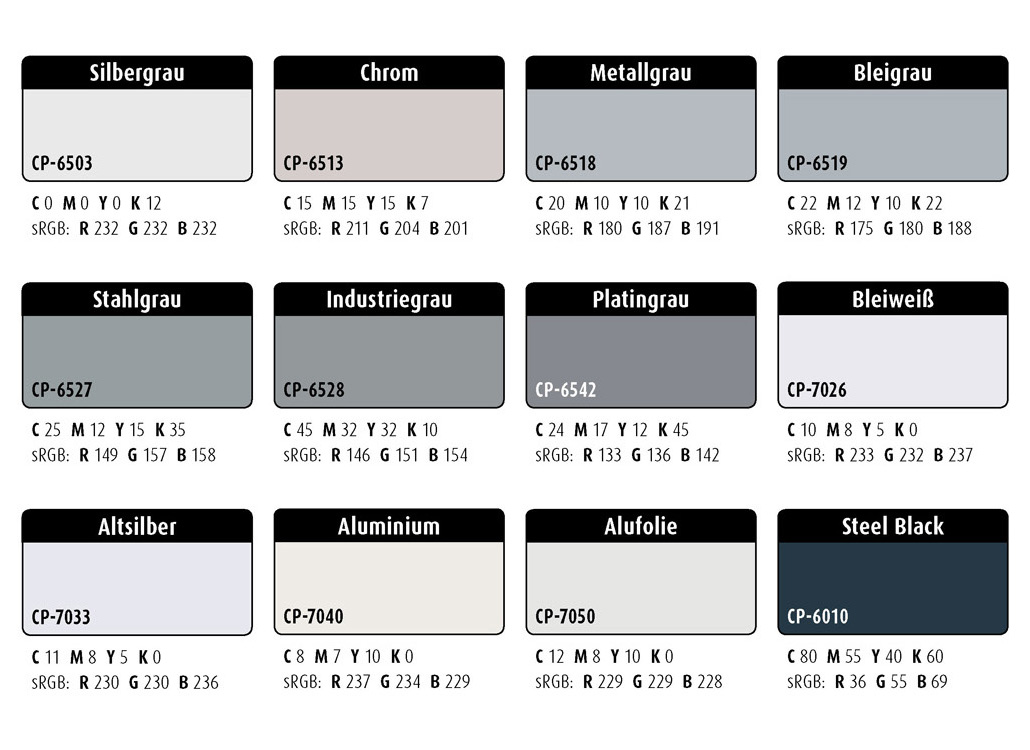 Silbergrau
CP-6503
C 0 M 0 Y 0 K 12
sRGB: R 232 G 232 B 232

Chrom
CP-6513
C 15 M 15 Y 15 K 7
sRGB: R 211 G 204 B 201

Metallgrau
CP-6518
C 20 M 10 Y 10 K 21
sRGB: R 180 G 187 B 191

Bleigrau
CP-6519
C 22 M 12 Y 10 K 22
sRGB: R 175 G 180 B 188

Stahlgrau
CP-6527
C 25 M 12 Y 15 K 35
sRGB: R 149 G 157 B 158

Industriegrau
CP-6528
C 45 M 32 Y 32 K 10
sRGB: R 146 G 151 B 154

Platingrau
CP-6542
C 24 M 17 Y 12 K 45
sRGB: R 133 G 136 B 142

Bleiweiß
CP-7026
C 10 M 8 Y 5 K 0
sRGB: R 233 G 232 B 237

Altsilber
CP-7033
C 11 M 8 Y 5 K 0
sRGB: R 230 G 230 B 236

Aluminium
CP-7040
C 8 M 7 Y 10 K 0
sRGB: R 237 G 234 B 229

Alufolie
CP-7050
C 12 M 8 Y 10 K 0
sRGB: R 229 G 229 B 228

Steel Black
CP-6010
C 80 M 55 Y 40 K 60
sRGB: R 36 G 55 B 69